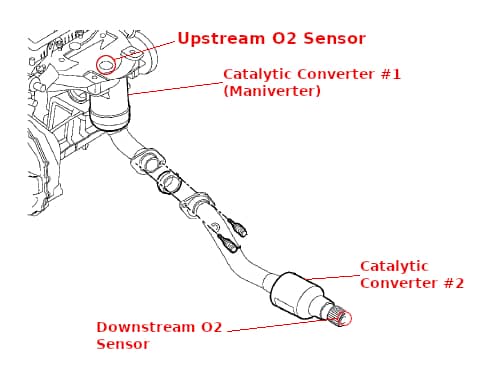 Upstream O2 Sensor

Catalytic Converter #1 (Maniverter)

Catalytic Converter #2

Downstream O2 Sensor